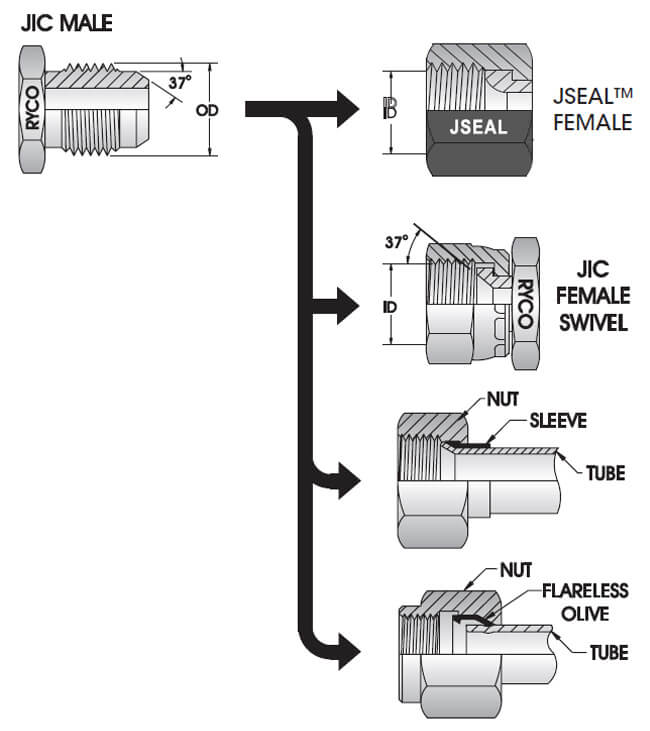 JIC MALE

RYCO

37°

OD

ID

JSEAL

JSEAL™ FEMALE

37°

ID

RYCO

JIC FEMALE SWIVEL

NUT

SLEEVE

TUBE

NUT

FLARELESS OLIVE

TUBE